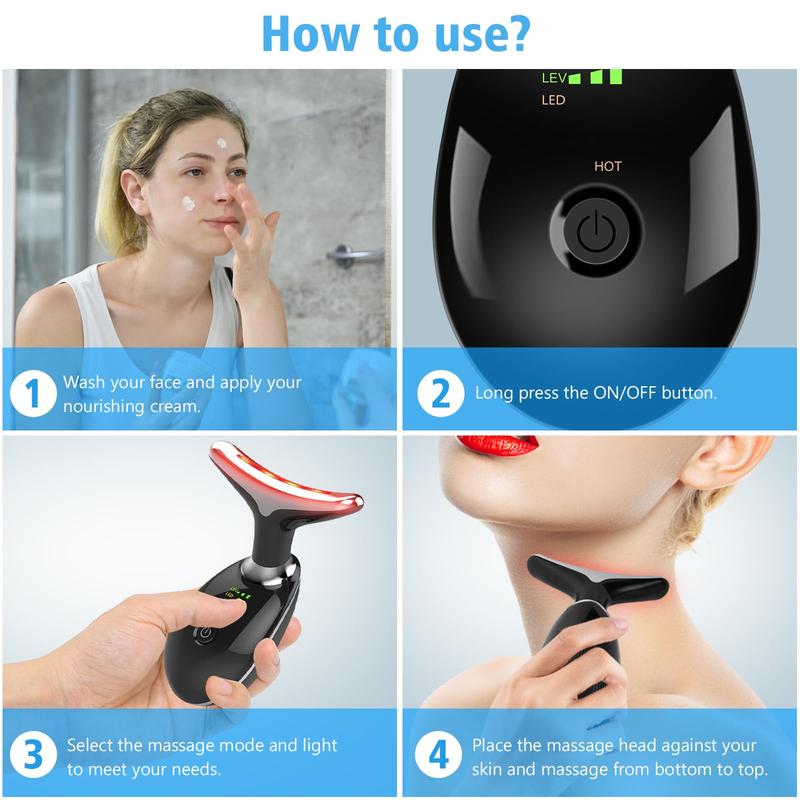 How to use?

LEV
LED
HOT

1 Wash your face and apply your nourishing cream.

2 Long press the ON/OFF button.

3 Select the massage mode and light to meet your needs.

4 Place the massage head against your skin and massage from bottom to top.