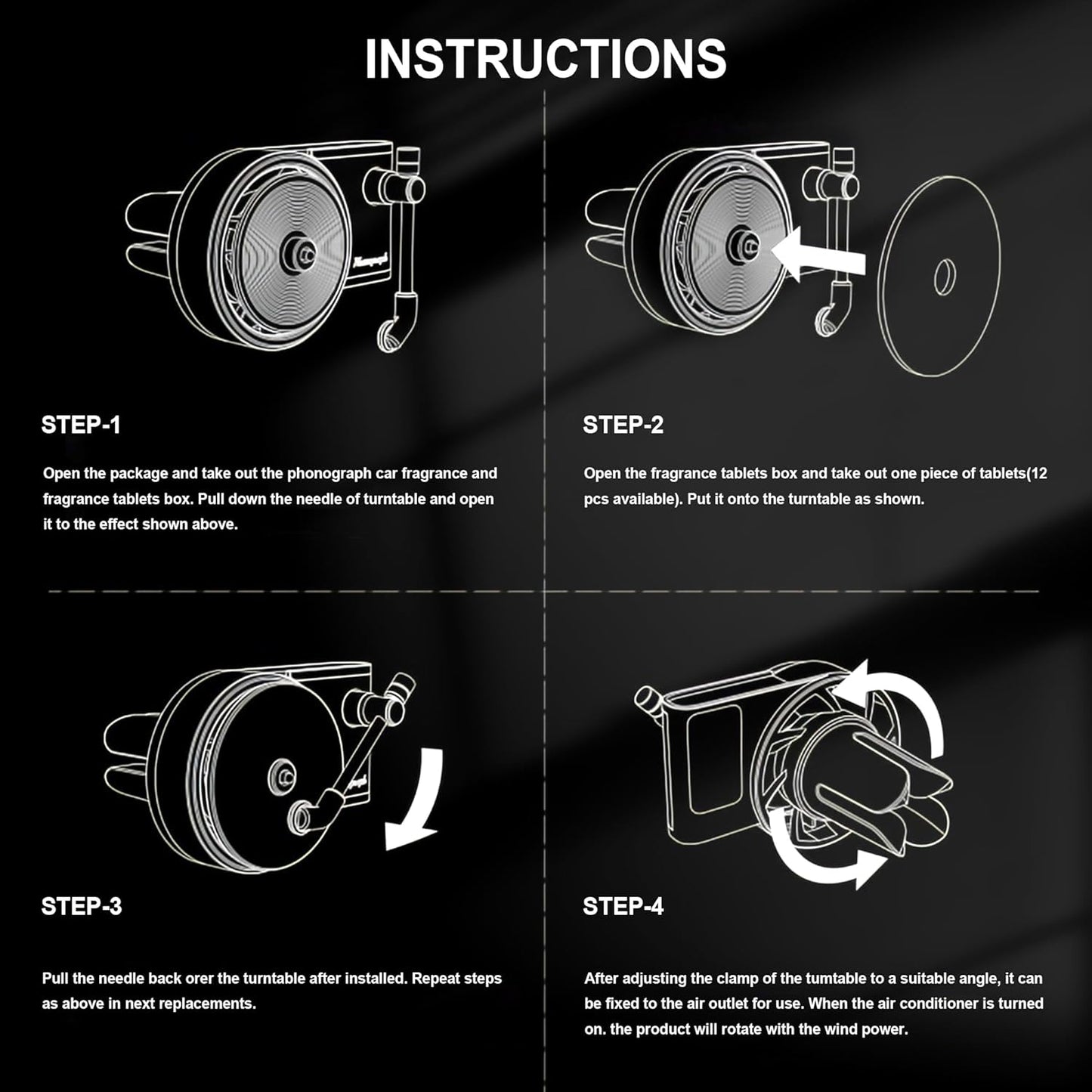 INSTRUCTIONS

STEP-1

Open the package and take out the phonograph car fragrance and fragrance tablets box. Pull down the needle of turntable and open it to the effect shown above.

STEP-2

Open the fragrance tablets box and take out one piece of tablets(12 pcs available). Put it onto the turntable as shown.

STEP-3

Pull the needle back orer the turntable after installed. Repeat steps as above in next replacements.

STEP-4

After adjusting the clamp of the tumtable to a suitable angle, it can be fixed to the air outlet for use. When the air conditioner is turned on. the product will rotate with the wind power.