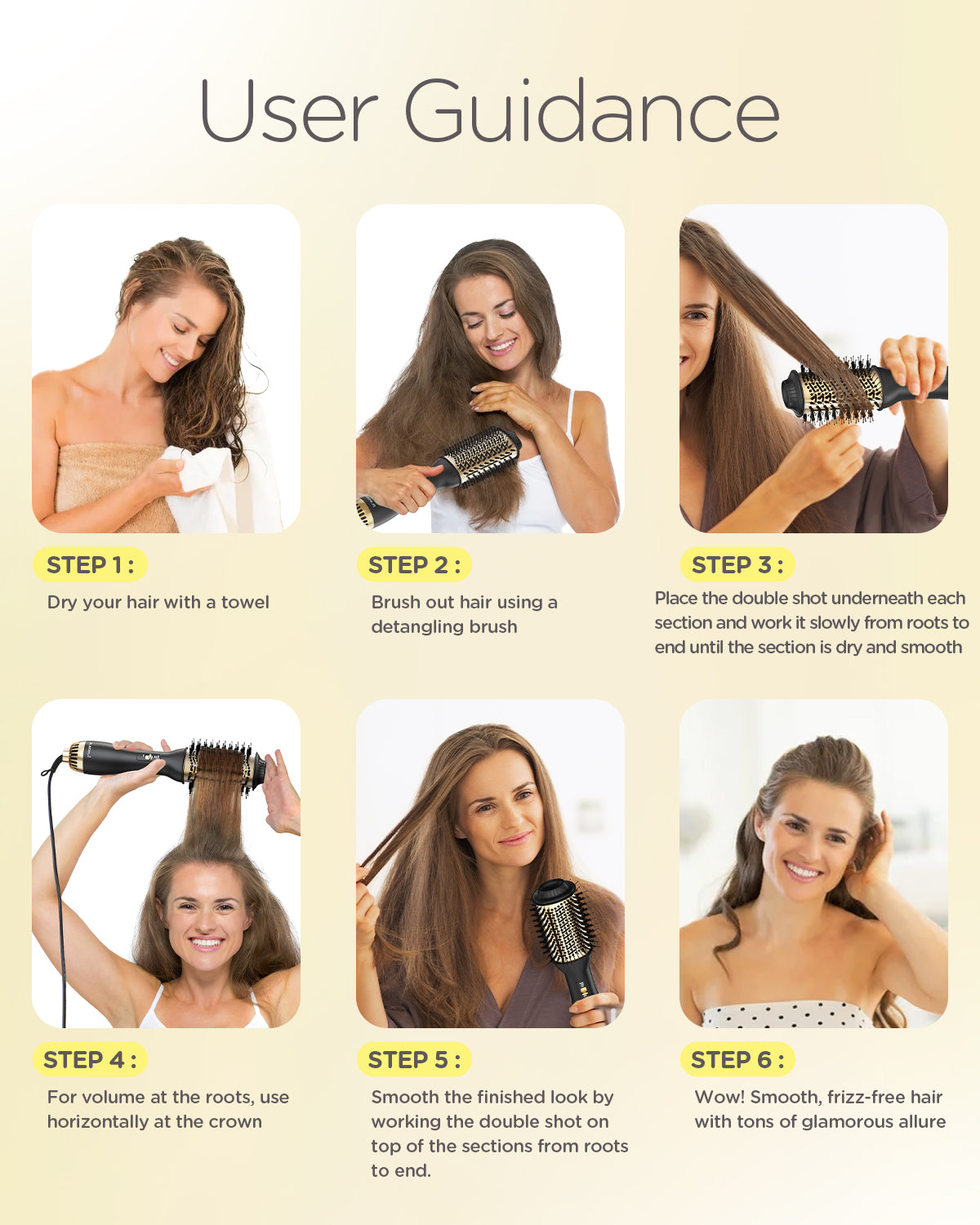 User Guidance

STEP 1 :

Dry your hair with a towel

STEP 2 :

Brush out hair using a detangling brush

STEP 3 :

Place the double shot underneath each section and work it slowly from roots to end until the section is dry and smooth

STEP 4 :

For volume at the roots, use horizontally at the crown

STEP 5 :

Smooth the finished look by working the double shot on top of the sections from roots to end.

STEP 6 :

Wow! Smooth, frizz-free hair with tons of glamorous allure